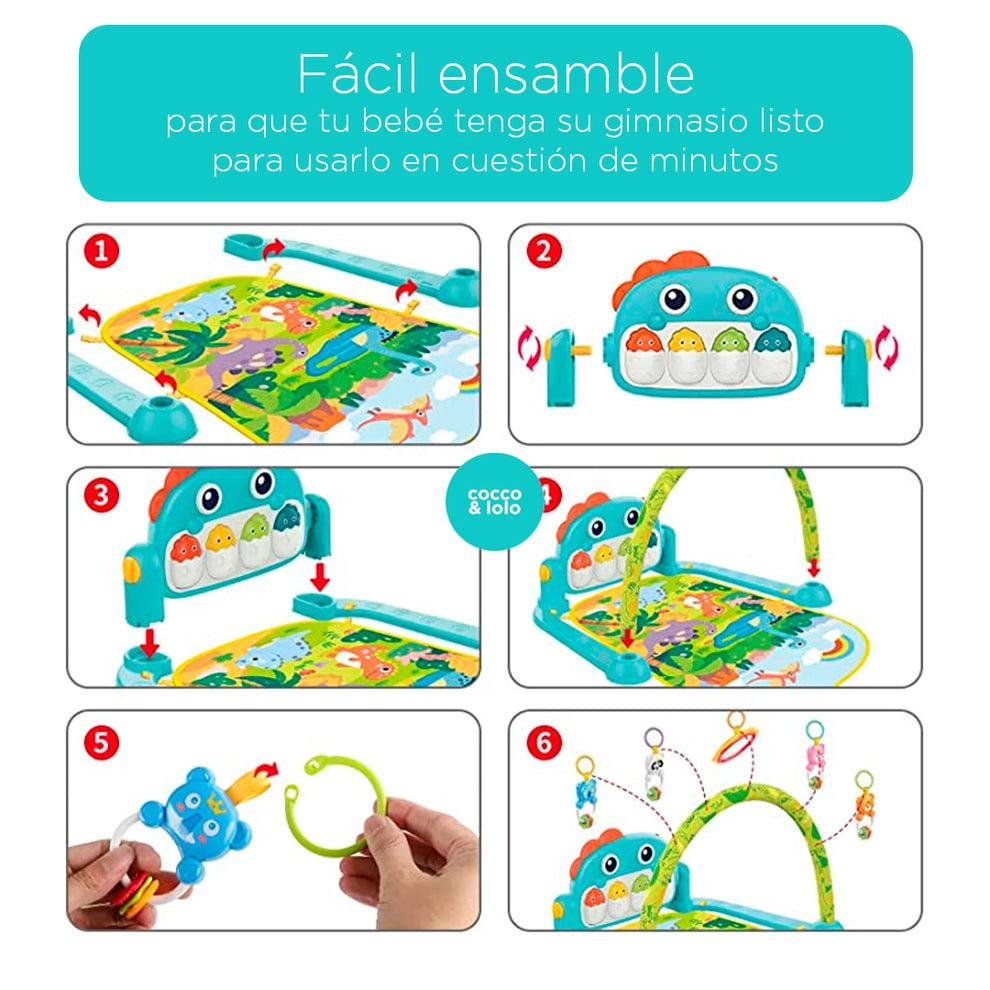 Fácil ensamble
para que tu bebé tenga su gimnasio listo para usarlo en cuestión de minutos

1

2

3

cocco & lolo

4

5

6